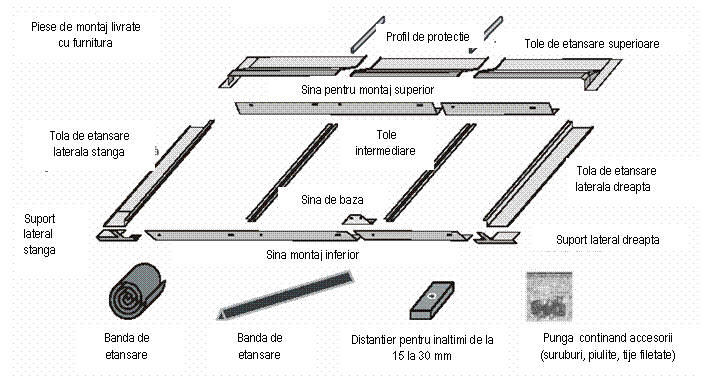 Piese de montaj livrate cu furnitura

Profil de protectie

Tole de etansare superioare

Sina pentru montaj superior

Tola de etansare laterala stanga

Tole intermediare

Tola de etansare laterala dreapta

Sina de baza

Suport lateral stanga

Suport lateral dreapta

Sina montaj inferior

Banda de etansare

Banda de etansare

Distantier pentru inaltimi de la 15 la 30 mm

Punga continand accesorii (suruburi, piulite, tije filetate)